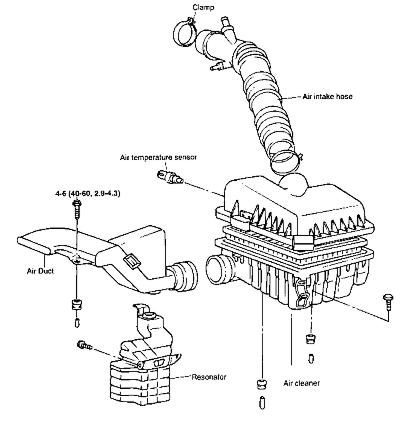 Clamp

Air intake hose

Air temperature sensor

4-6 (40-60, 2.9-4.3)

Air Duct

Resonator

Air cleaner